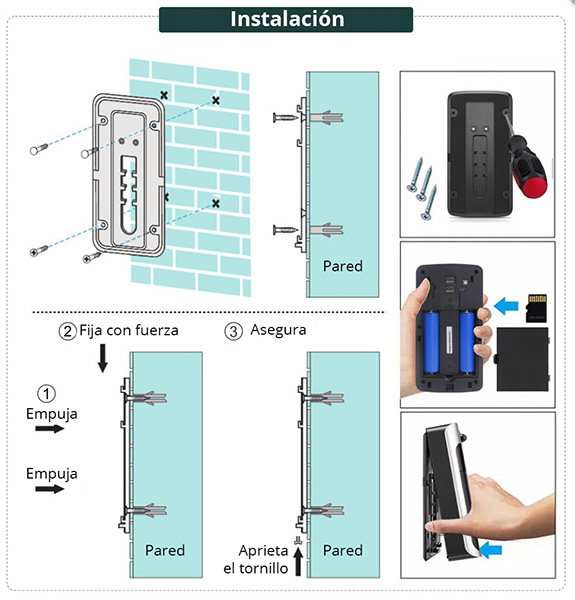 Instalación

Pared

② Fija con fuerza

③ Asegura

①
Empuja

Empuja

Pared

Aprieta el tornillo

Pared