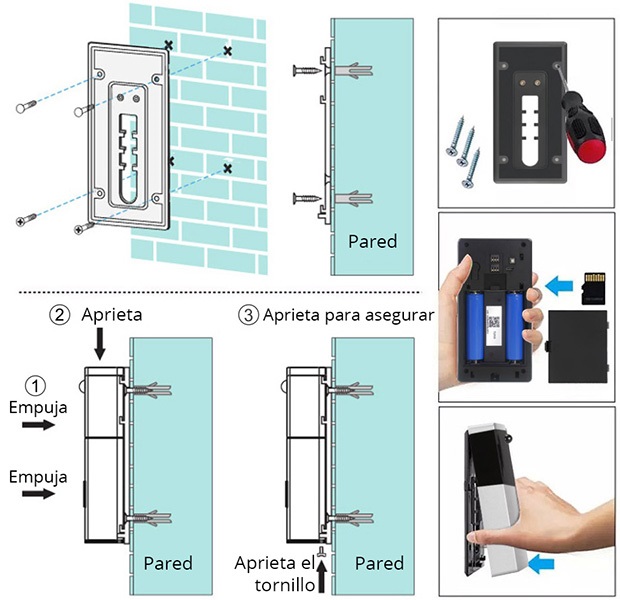 Pared

② Aprieta

③ Aprieta para asegurar

①
Empuja

Empuja

Pared

Aprieta el tornillo

Pared