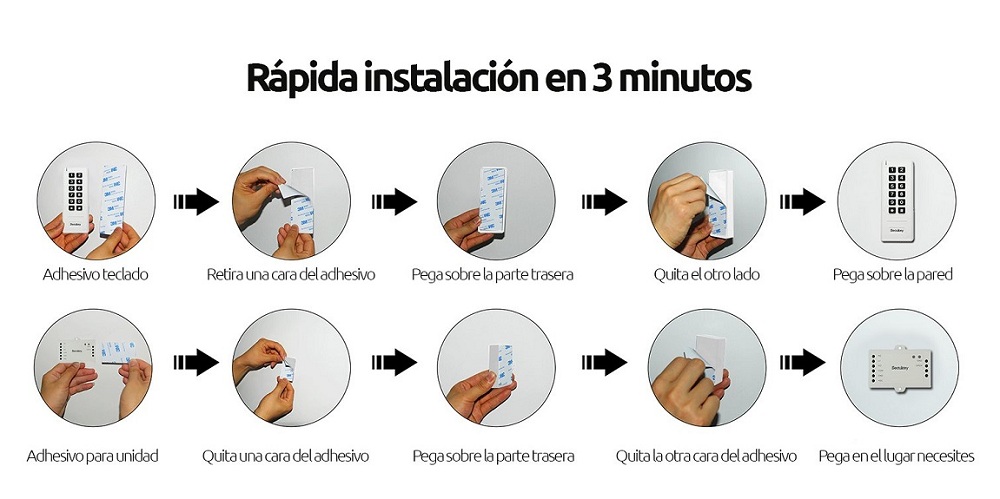 Rápida instalación en 3 minutos

Adhesivo teclado

Retira una cara del adhesivo

Pega sobre la parte trasera

Quita el otro lado

Pega sobre la pared

Adhesivo para unidad

Quita una cara del adhesivo

Pega sobre la parte trasera

Quita la otra cara del adhesivo

Pega en el lugar necesites